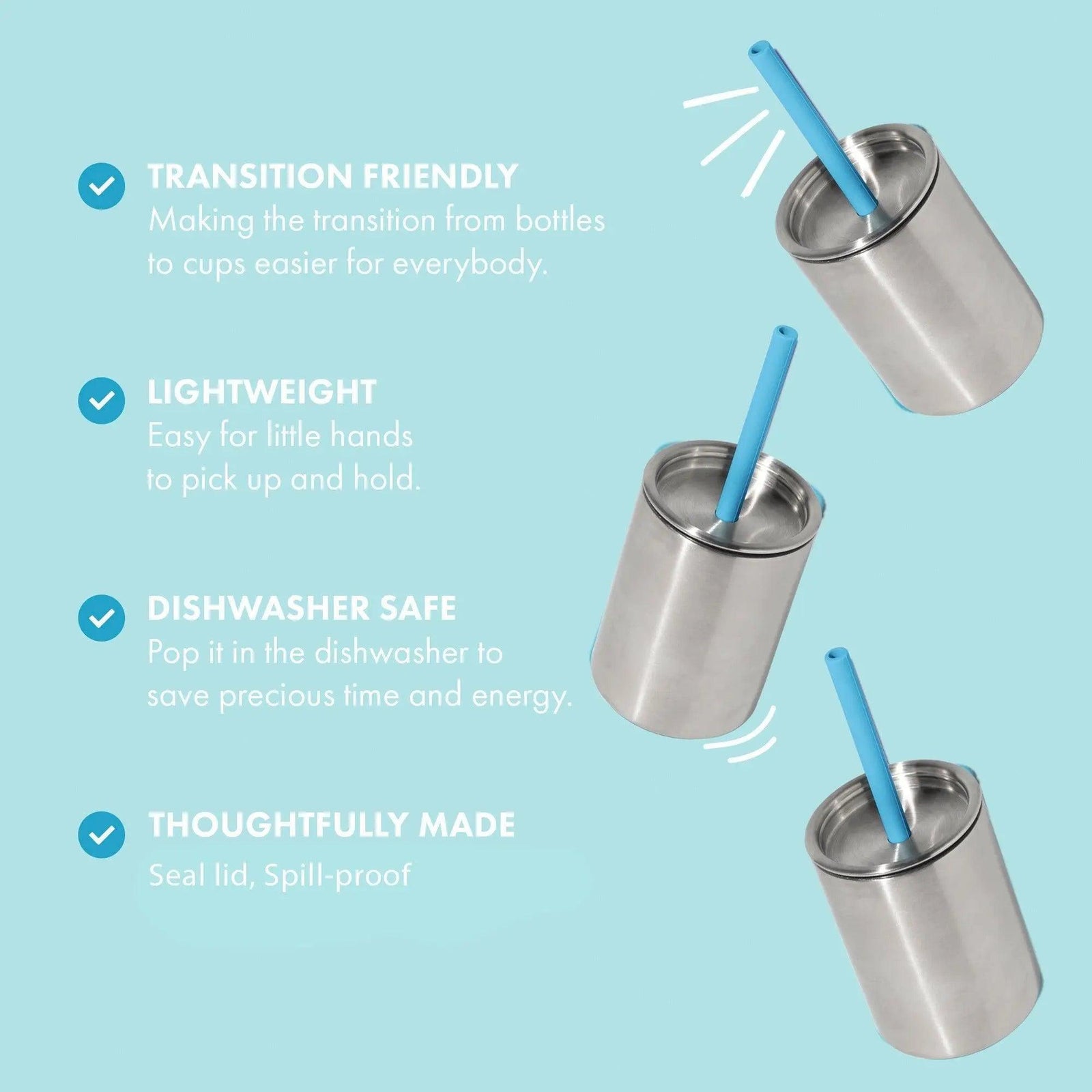 TRANSITION FRIENDLY
Making the transition from bottles to cups easier for everybody.

LIGHTWEIGHT
Easy for little hands to pick up and hold.

DISHWASHER SAFE
Pop it in the dishwasher to save precious time and energy.

THOUGHTFULLY MADE
Seal lid, Spill-proof